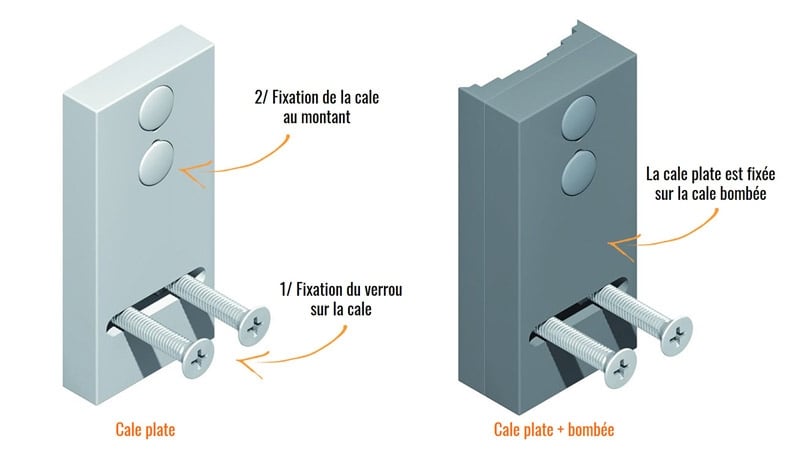 2/ Fixation de la cale au montant

1/ Fixation du verrou sur la cale

Cale plate

La cale plate est fixée sur la cale bombée

Cale plate + bombée