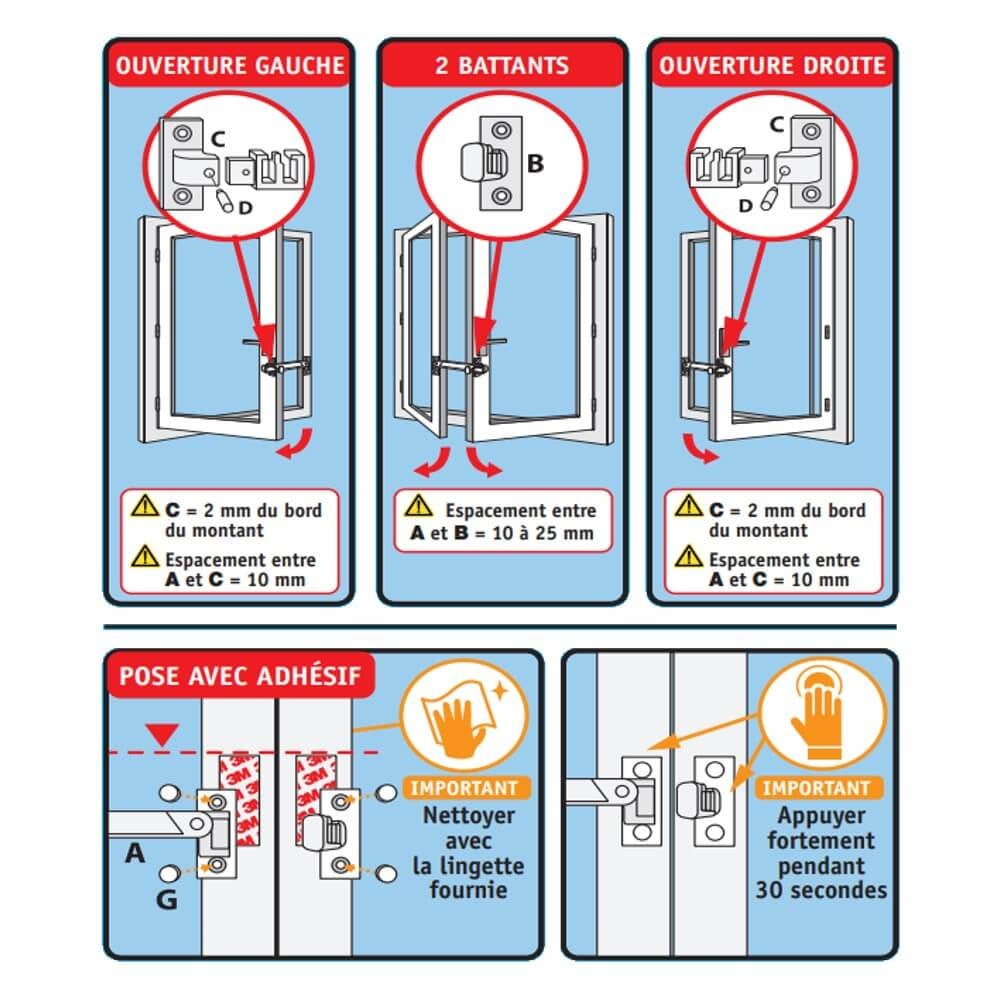 OUVERTURE GAUCHE

C

D

C = 2 mm du bord du montant

Espacement entre A et C = 10 mm

2 BATTANTS

B

Espacement entre A et B = 10 à 25 mm

OUVERTURE DROITE

C

D

C = 2 mm du bord du montant

Espacement entre A et C = 10 mm

POSE AVEC ADHÉSIF

3M

3M

A

G

IMPORTANT

Nettoyer avec la lingette fournie

IMPORTANT

Appuyer fortement pendant 30 secondes