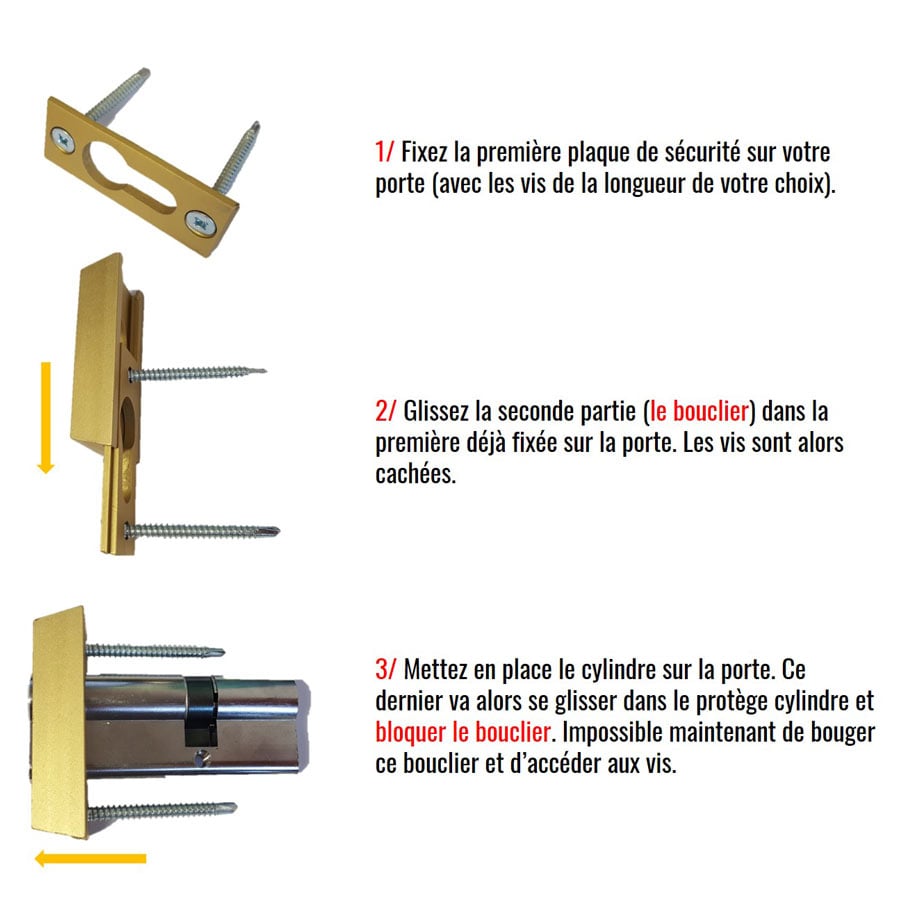 1/ Fixez la première plaque de sécurité sur votre porte (avec les vis de la longueur de votre choix).

2/ Glissez la seconde partie (le bouclier) dans la première déjà fixée sur la porte. Les vis sont alors cachées.

3/ Mettez en place le cylindre sur la porte. Ce dernier va alors se glisser dans le protège cylindre et bloquer le bouclier. Impossible maintenant de bouger ce bouclier et d'accéder aux vis.