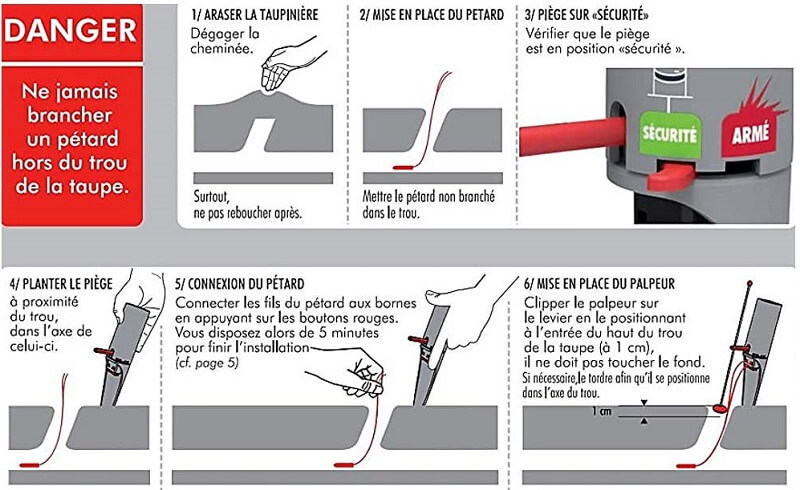 DANGER

Ne jamais brancher un pétard hors du trou de la taupe.

1/ ARASER LA TAUPINIÈRE
Dégager la cheminée.

Surtout, ne pas reboucher après.

2/ MISE EN PLACE DU PETARD

Mettre le pétard non branché dans le trou.

3/ PIÈGE SUR «SÉCURITÉ»
Vérifier que le piège est en position «sécurité ».

SÉCURITÉ
ARMÉ

4/ PLANTER LE PIÈGE
à proximité du trou, dans l'axe de celui-ci.

5/ CONNEXION DU PÉTARD
Connecter les fils du pétard aux bornes en appuyant sur les boutons rouges. Vous disposez alors de 5 minutes pour finir l'installation
(cf. page 5)

6/ MISE EN PLACE DU PALPEUR
Clipper le palpeur sur le levier en le positionnant à l'entrée du haut du trou de la taupe (à 1 cm), il ne doit pas toucher le fond.
Si nécessaire, le tordre afin qu'il se positionne dans l'axe du trou.

1 cm