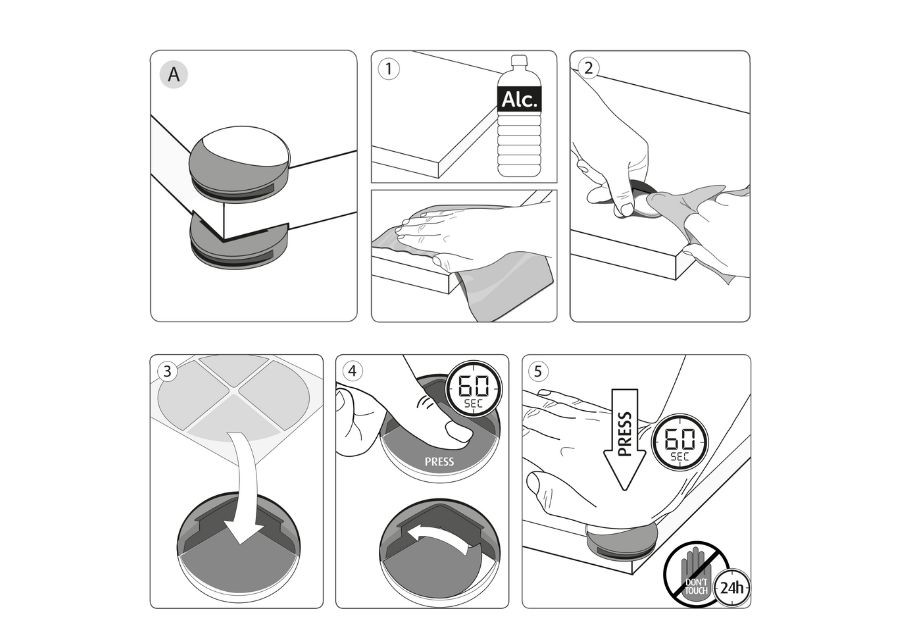 A

1

Alc.

2

3

4

60
SEC

PRESS

5

PRESS

60
SEC

DON'T TOUCH

24h