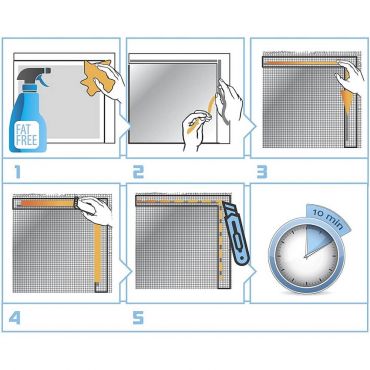 FAT FREE

1

2

3

4

5

10 min